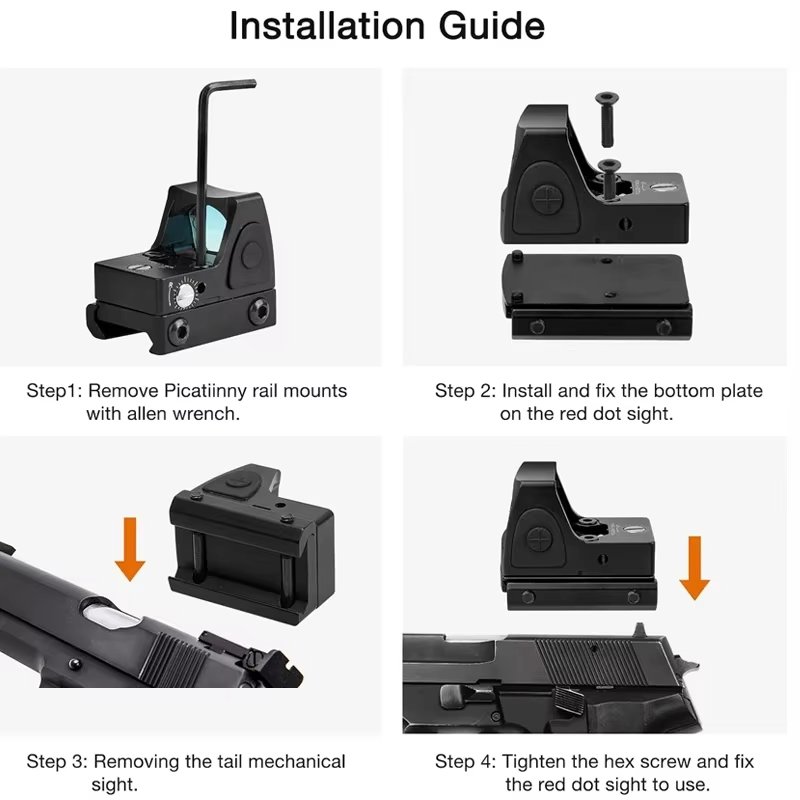 Installation Guide

Step1: Remove Picatiinny rail mounts with allen wrench.

Step 2: Install and fix the bottom plate on the red dot sight.

Step 3: Removing the tail mechanical sight.

Step 4: Tighten the hex screw and fix the red dot sight to use.